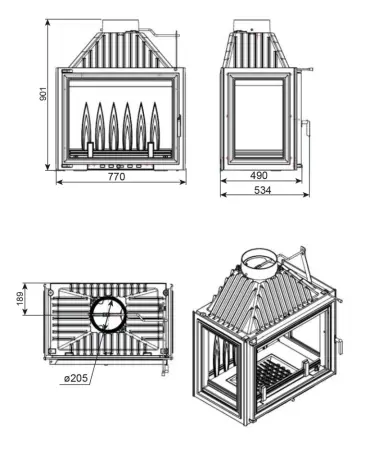 901
770
490
534
189
ø205